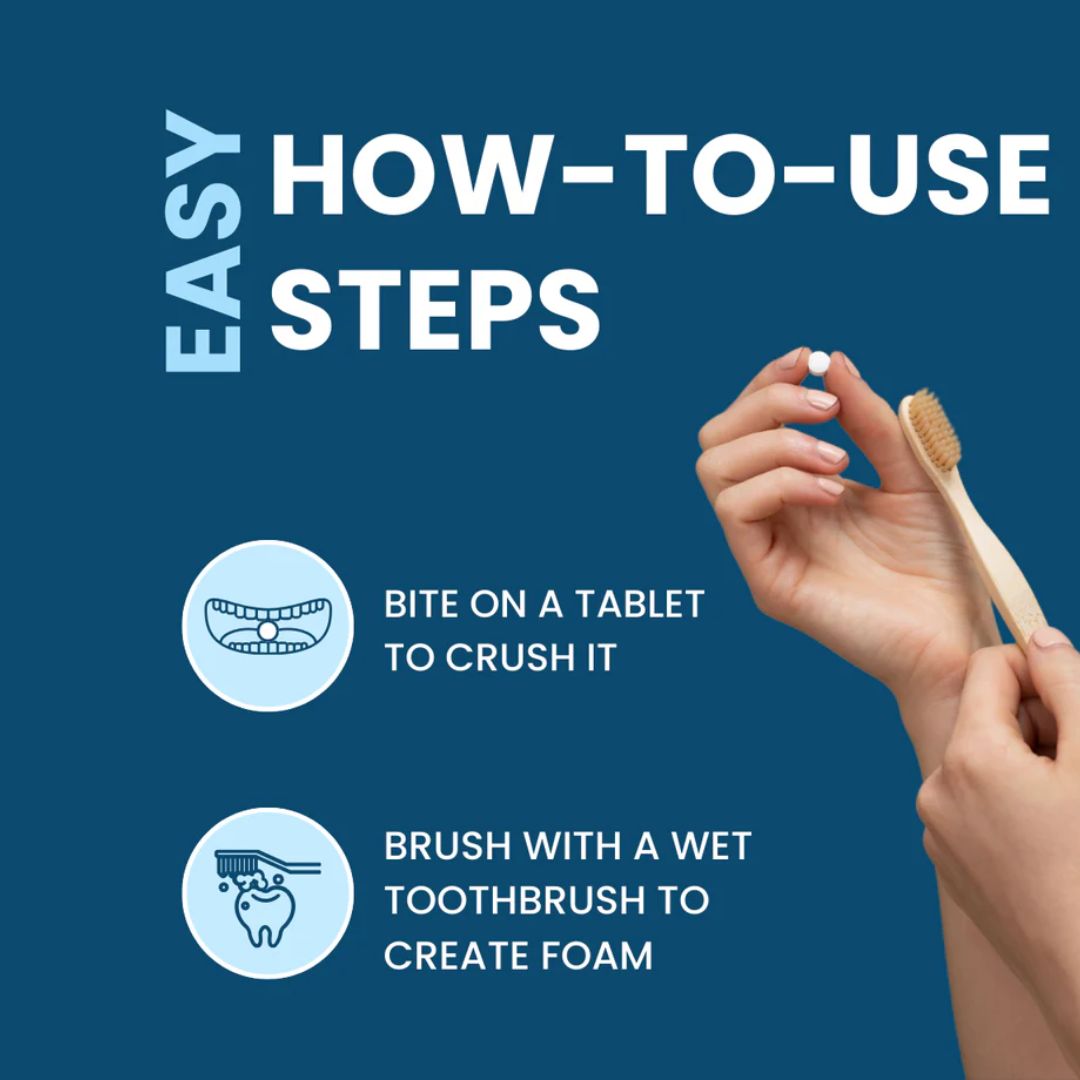 EASY HOW-TO-USE STEPS

BITE ON A TABLET TO CRUSH IT

BRUSH WITH A WET TOOTHBRUSH TO CREATE FOAM